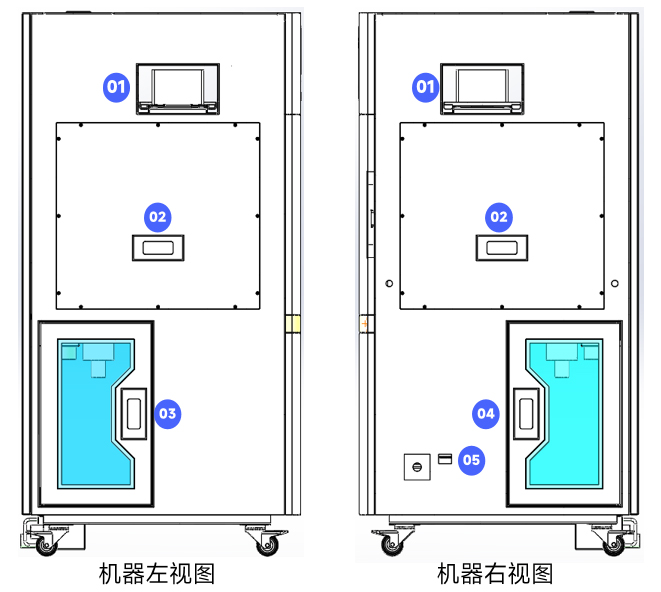 01
02
03
机器左视图

01
02
04
05
机器右视图